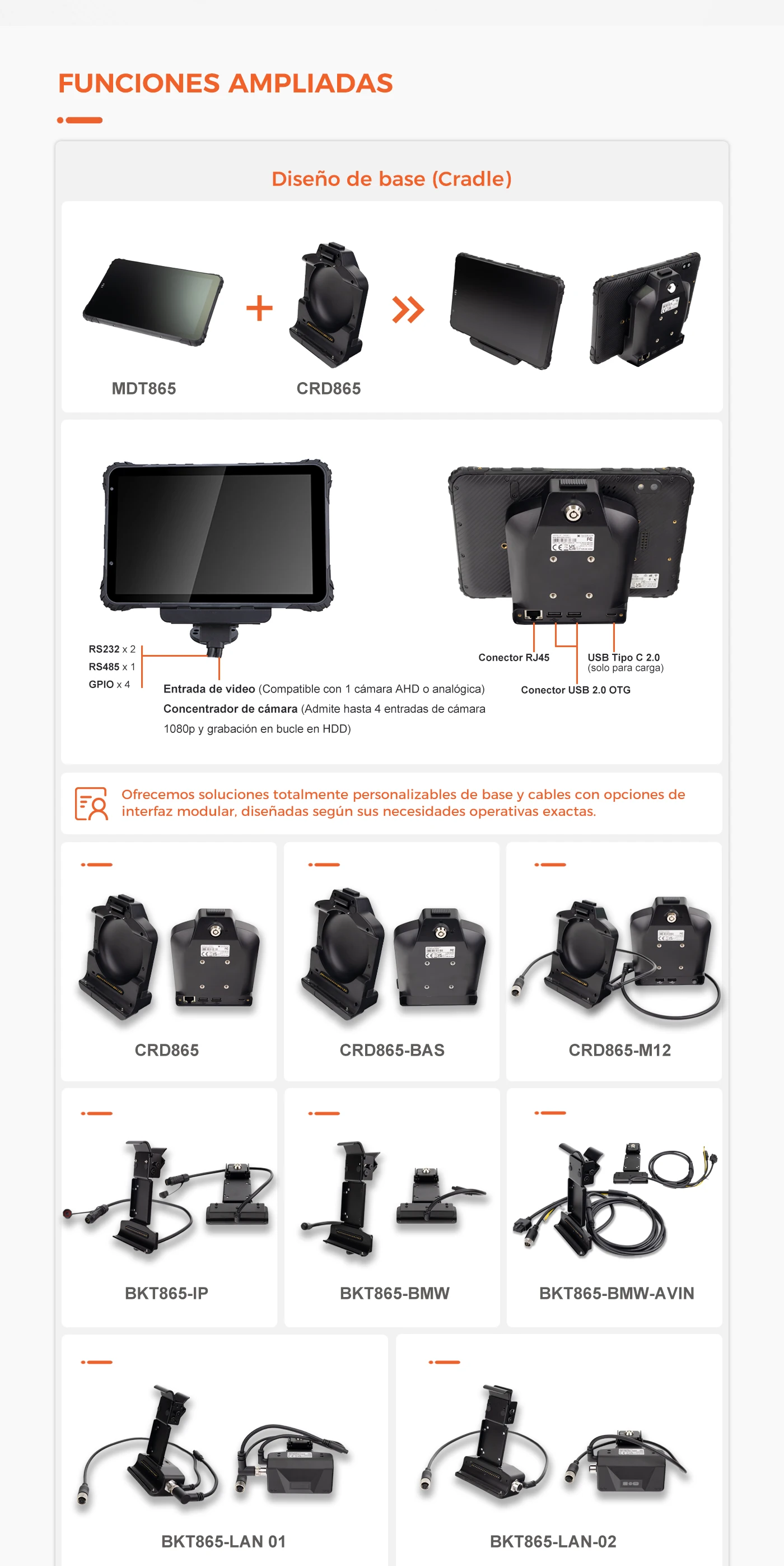 FUNCIONES AMPLIADAS

Diseño de base (Cradle)

MDT865

CRD865

RS232 x 2
RS485 x 1
GPIO x 4

Entrada de video (Compatible con 1 cámara AHD o analógica)
Concentrador de cámara (Admite hasta 4 entradas de cámara 1080p y grabación en bucle en HDD)

Conector RJ45

USB Tipo C 2.0
(solo para carga)

Conector USB 2.0 OTG

Ofrecemos soluciones totalmente personalizables de base y cables con opciones de interfaz modular, diseñadas según sus necesidades operativas exactas.

CRD865

CRD865-BAS

CRD865-M12

BKT865-IP

BKT865-BMW

BKT865-BMW-AVIN

BKT865-LAN 01

BKT865-LAN-02