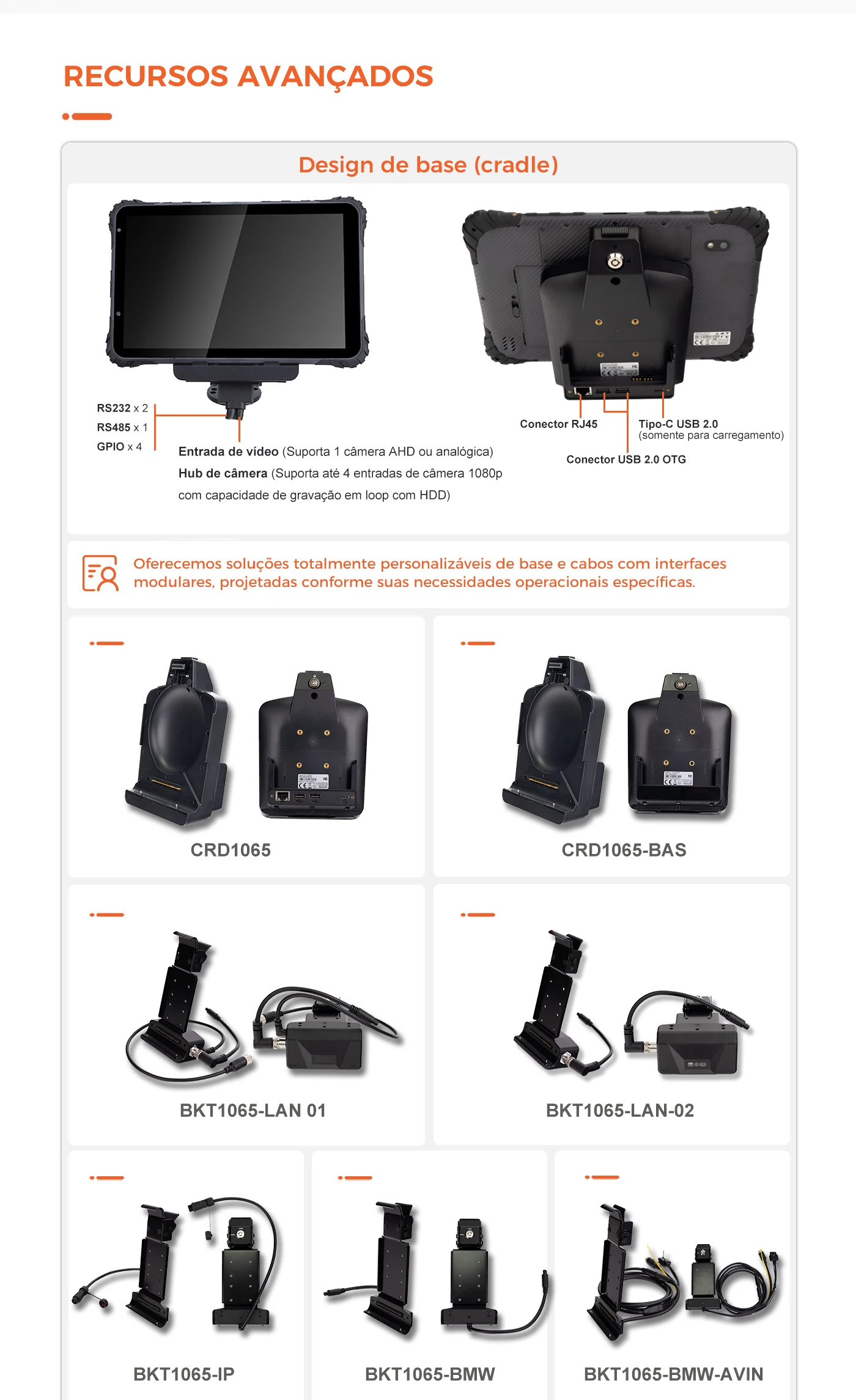 RECURSOS AVANÇADOS

Design de base (cradle)

RS232 x 2
RS485 x 1
GPIO x 4

Entrada de vídeo (Suporta 1 câmera AHD ou analógica)
Hub de câmera (Suporta até 4 entradas de câmera 1080p com capacidade de gravação em loop com HDD)

Conector RJ45
Tipo-C USB 2.0 (somente para carregamento)
Conector USB 2.0 OTG

Oferecemos soluções totalmente personalizáveis de base e cabos com interfaces modulares, projetadas conforme suas necessidades operacionais específicas.

CRD1065

CRD1065-BAS

BKT1065-LAN 01

BKT1065-LAN-02

BKT1065-IP

BKT1065-BMW

BKT1065-BMW-AVIN