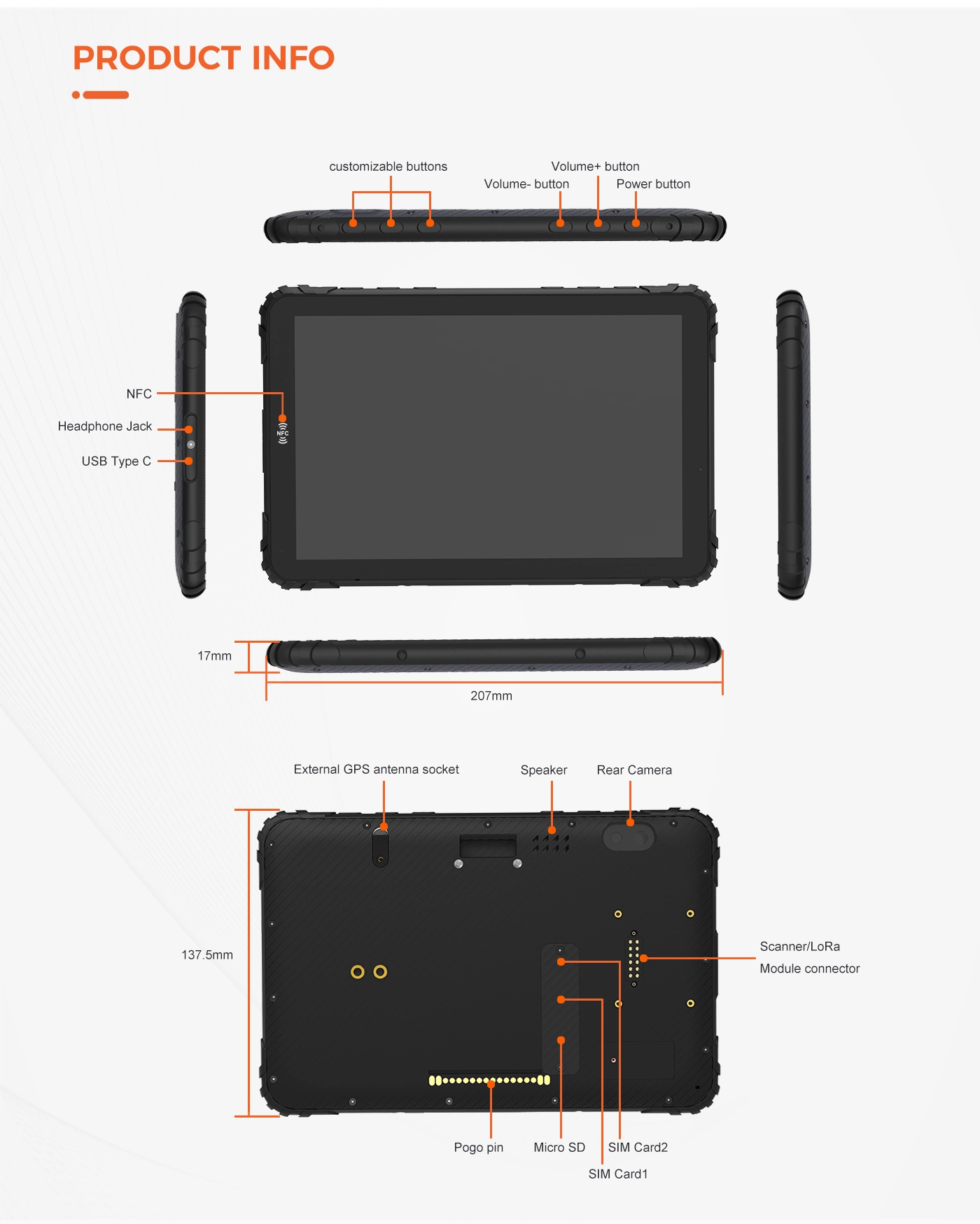 PRODUCT INFO

customizable buttons

Volume+ button

Volume- button

Power button

NFC

Headphone Jack

USB Type C

NFC

17mm

207mm

External GPS antenna socket

Speaker

Rear Camera

137.5mm

Scanner/LoRa
Module connector

Pogo pin

Micro SD

SIM Card2

SIM Card1