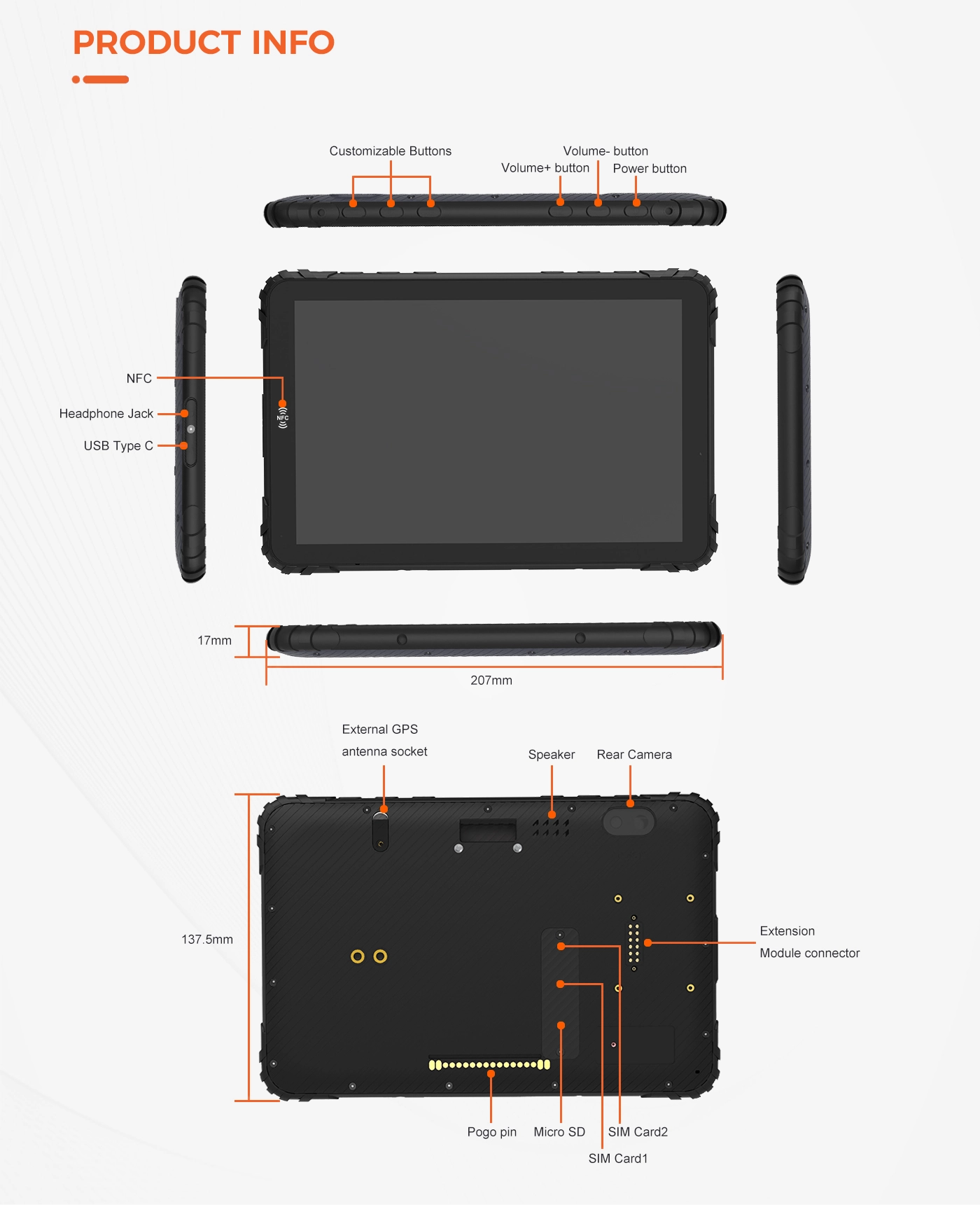 PRODUCT INFO

Customizable Buttons

Volume- button

Volume+ button

Power button

NFC

Headphone Jack

USB Type C

NFC

17mm

207mm

External GPS antenna socket

Speaker

Rear Camera

137.5mm

Extension Module connector

Pogo pin

Micro SD

SIM Card2

SIM Card1